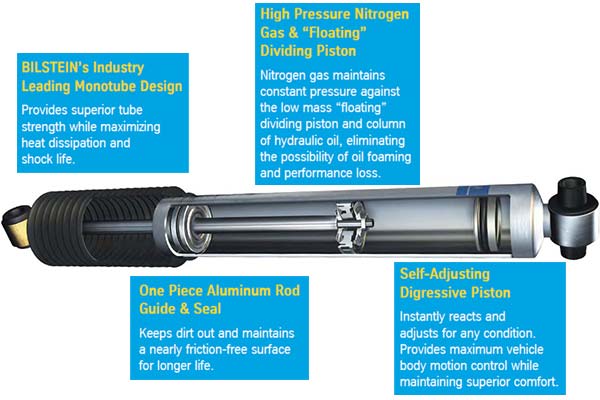 BILSTEIN's Industry Leading Monotube Design

Provides superior tube strength while maximizing heat dissipation and shock life.

High Pressure Nitrogen Gas & "Floating" Dividing Piston

Nitrogen gas maintains constant pressure against the low mass "floating" dividing piston and column of hydraulic oil, eliminating the possibility of oil foaming and performance loss.

One Piece Aluminum Rod Guide & Seal

Keeps dirt out and maintains a nearly friction-free surface for longer life.

Self-Adjusting Digressive Piston

Instantly reacts and adjusts for any condition. Provides maximum vehicle body motion control while maintaining superior comfort.