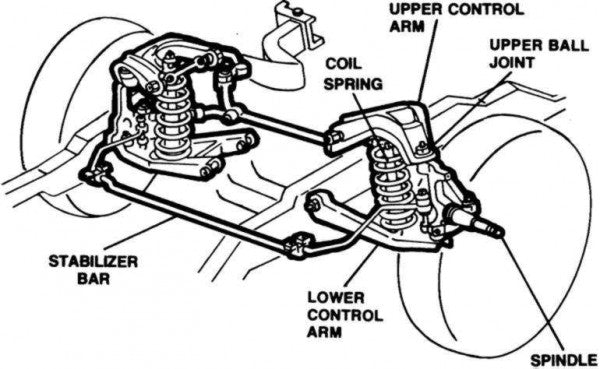 UPPER CONTROL ARM

UPPER BALL JOINT

COIL SPRING

STABILIZER BAR

LOWER CONTROL ARM

SPINDLE